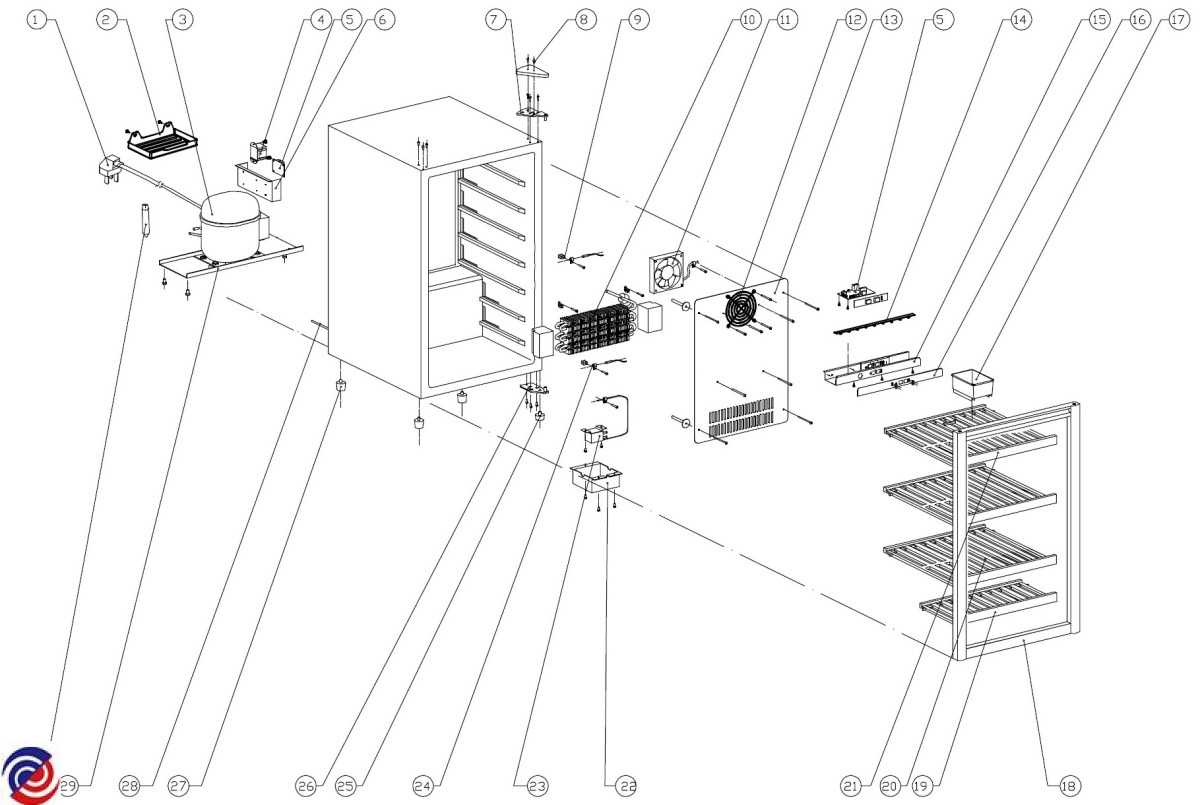 1 2 3 4 5 6 7 8 9 10 11 12 13 5 14 15 16 17

29 28 27 26 25 24 23 22 21 20 19 18